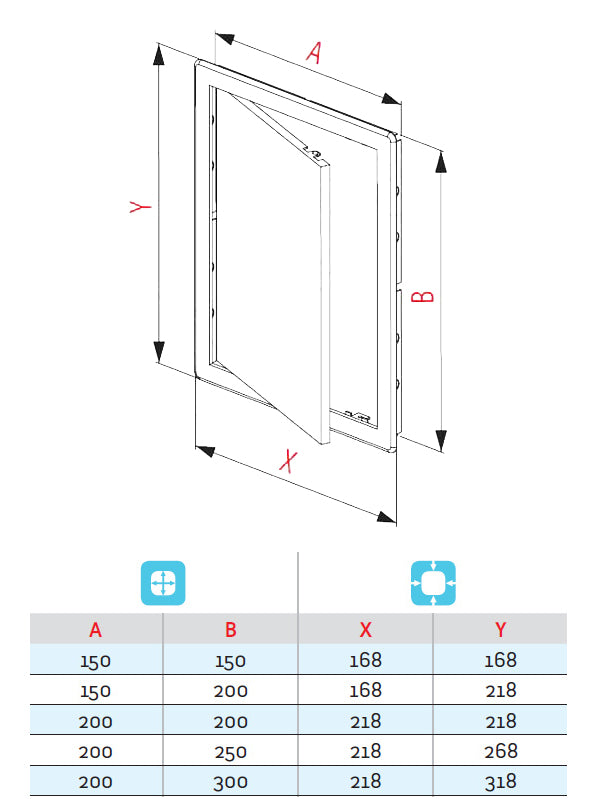 A

Y

B

X

| A | B | X | Y |
|---|---|---|---|
| 150 | 150 | 168 | 168 |
| 150 | 200 | 168 | 218 |
| 200 | 200 | 218 | 218 |
| 200 | 250 | 218 | 268 |
| 200 | 300 | 218 | 318 |