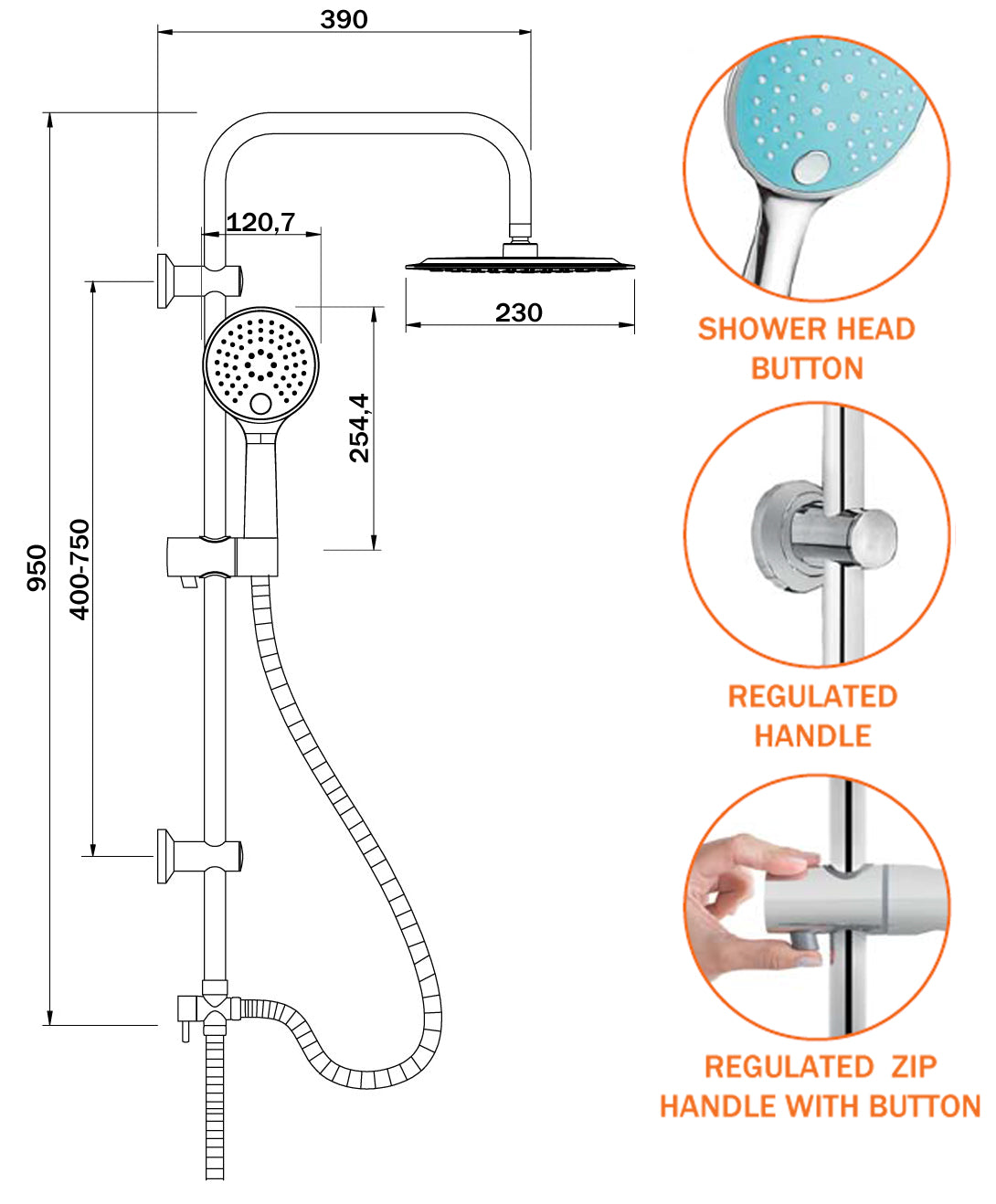 390

120,7

230

254,4

950

400-750

SHOWER HEAD BUTTON

REGULATED HANDLE

REGULATED ZIP HANDLE WITH BUTTON