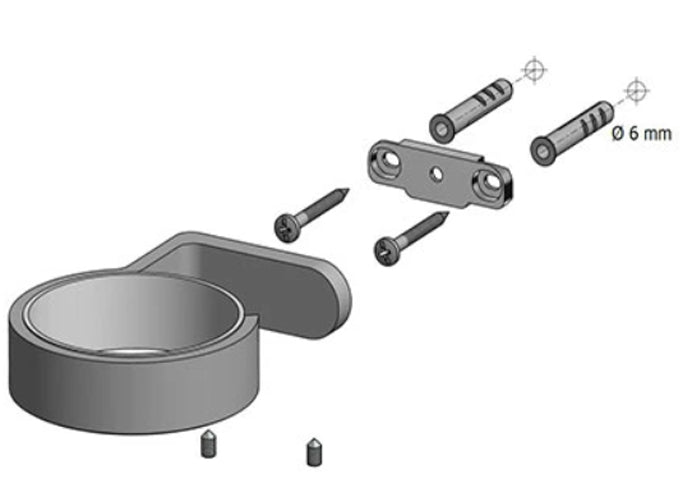 Ø 6 mm