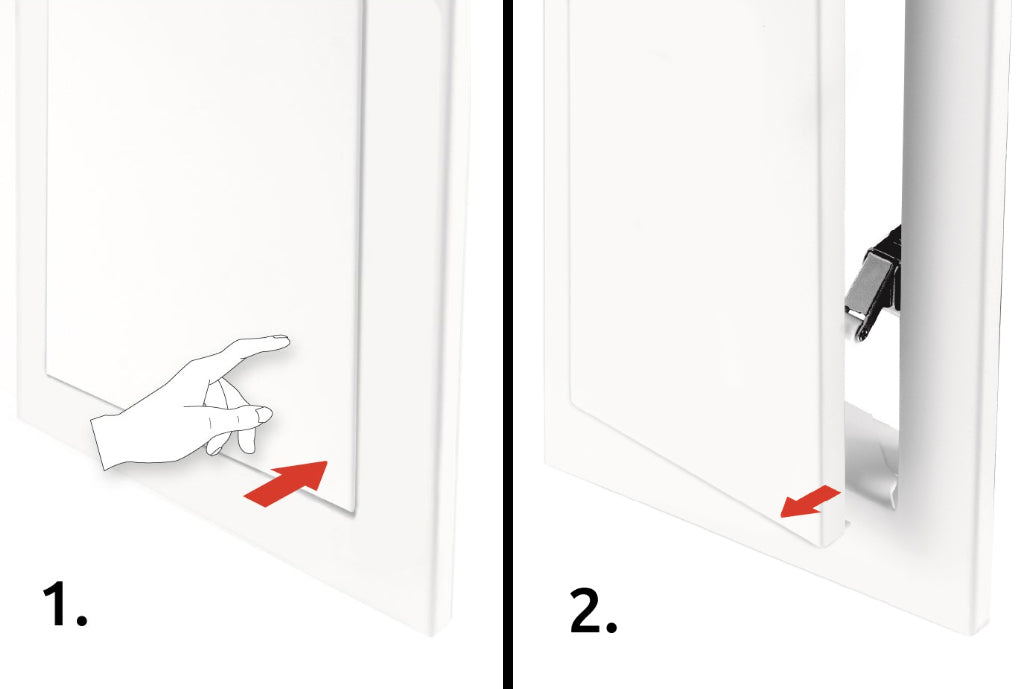 1.

2.