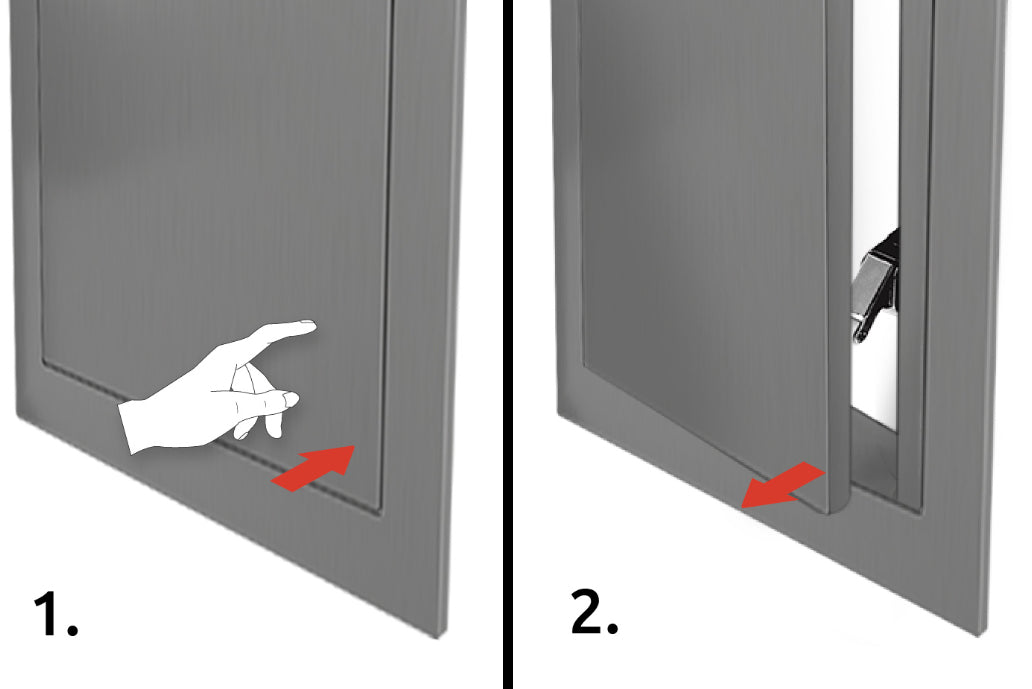 1.

2.