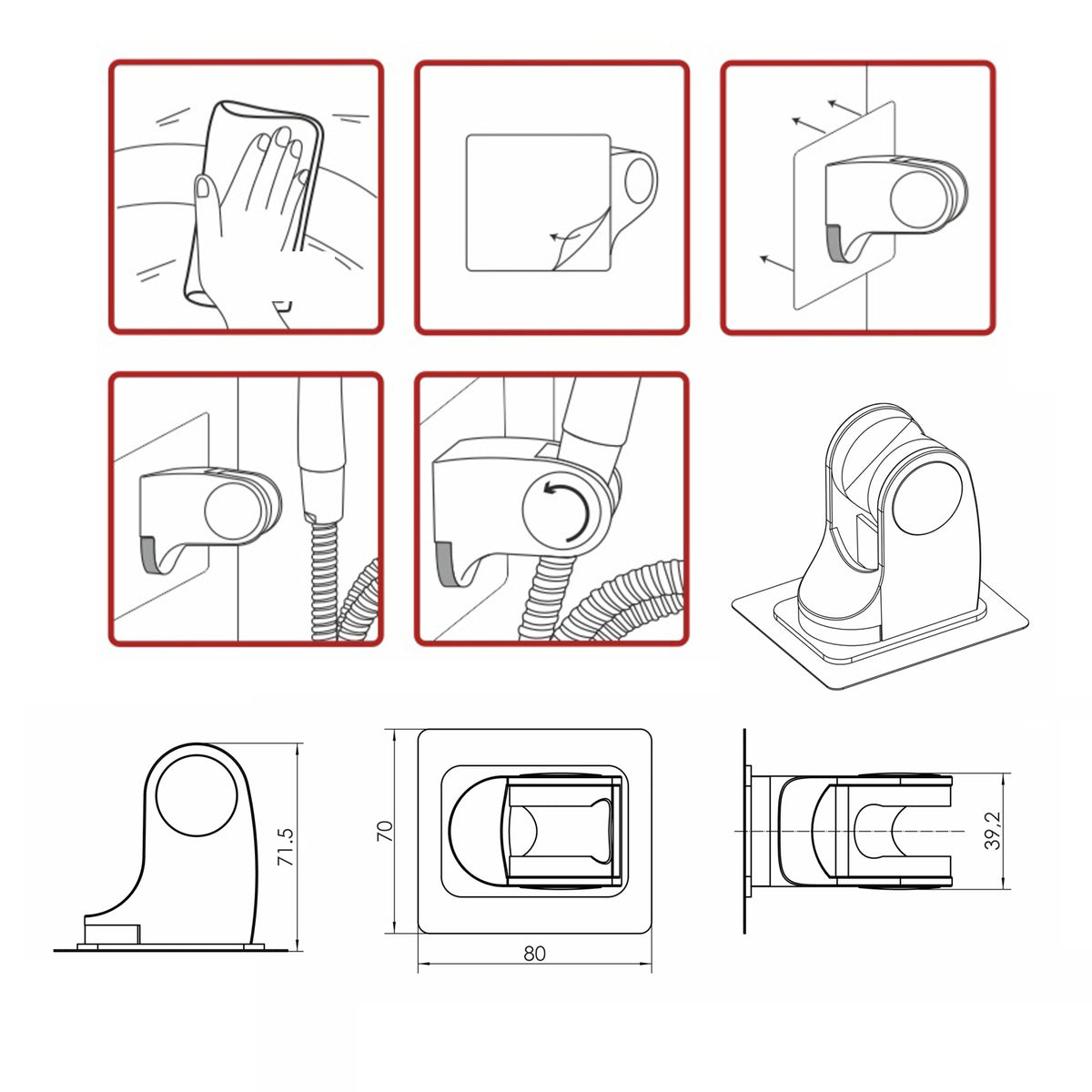 71.5

70

80

39,2