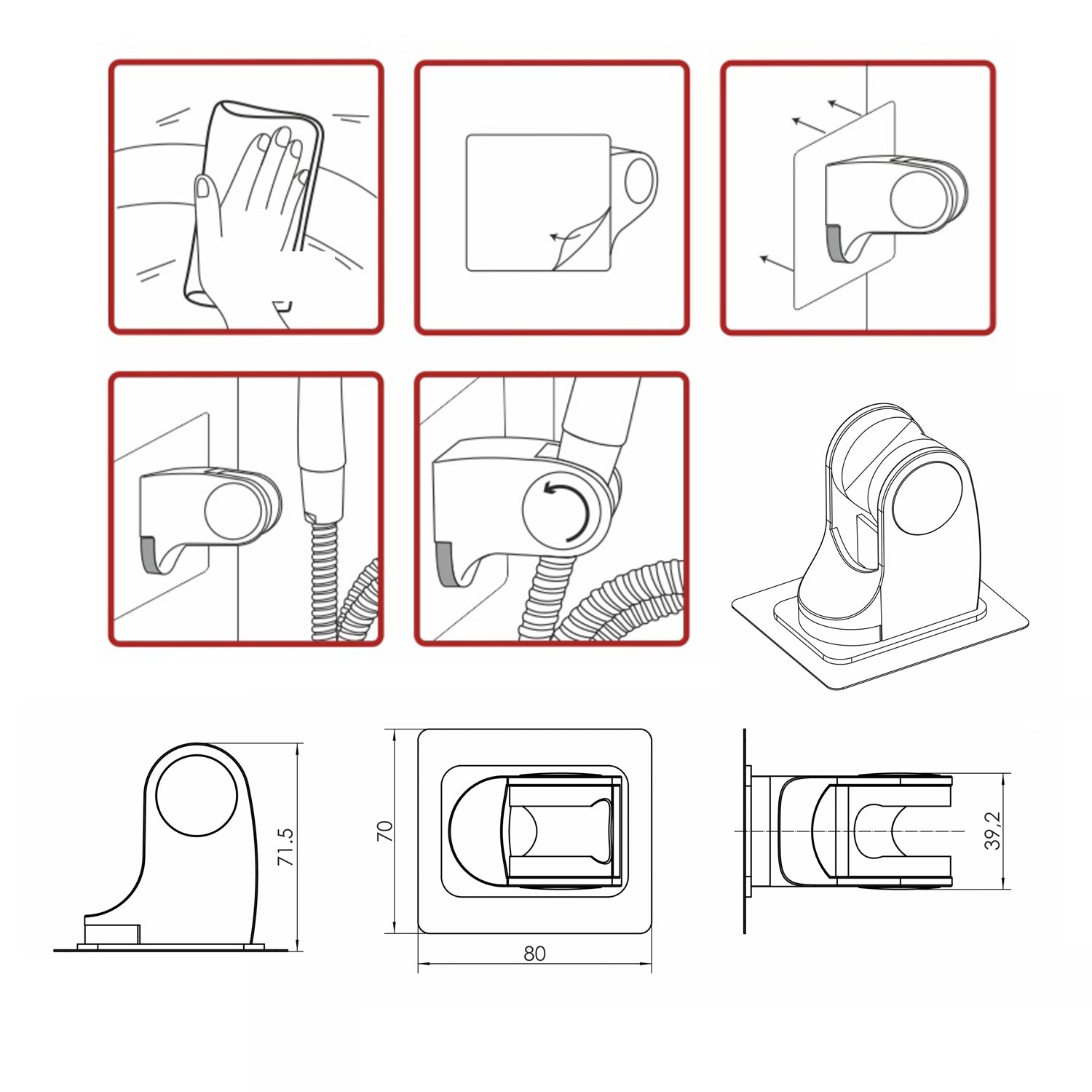 71.5

70

80

39,2