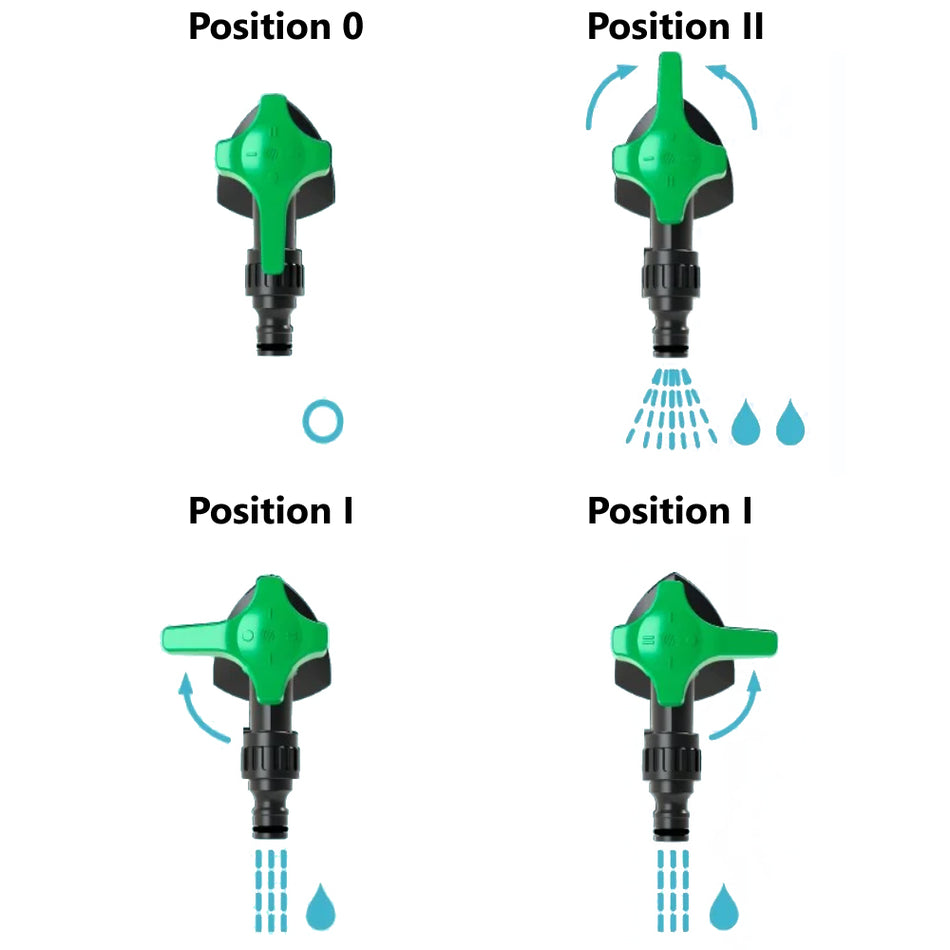 Position 0

Position II

Position I

Position I